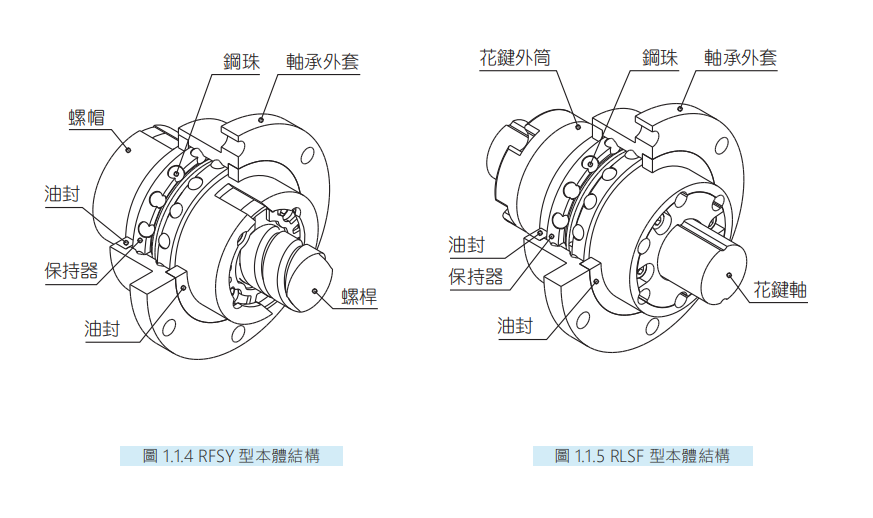 鋼珠
軸承外套
螺帽
油封
保持器
油封
螺桿

圖 1.1.4 RFSY 型本體結構

花鍵外筒
鋼珠
軸承外套
油封
保持器
油封
花鍵軸

圖 1.1.5 RLSF 型本體結構